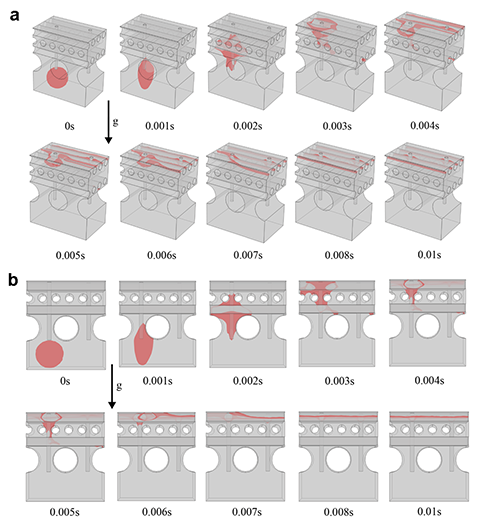 a

0s

g

0.001s

0.002s

0.003s

0.004s

0.005s

0.006s

0.007s

0.008s

0.01s

b

0s

g

0.001s

0.002s

0.003s

0.004s

0.005s

0.006s

0.007s

0.008s

0.01s